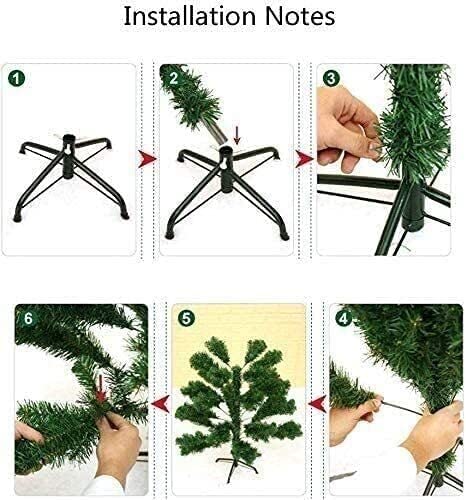 Installation Notes

1

2

3

6

5

4